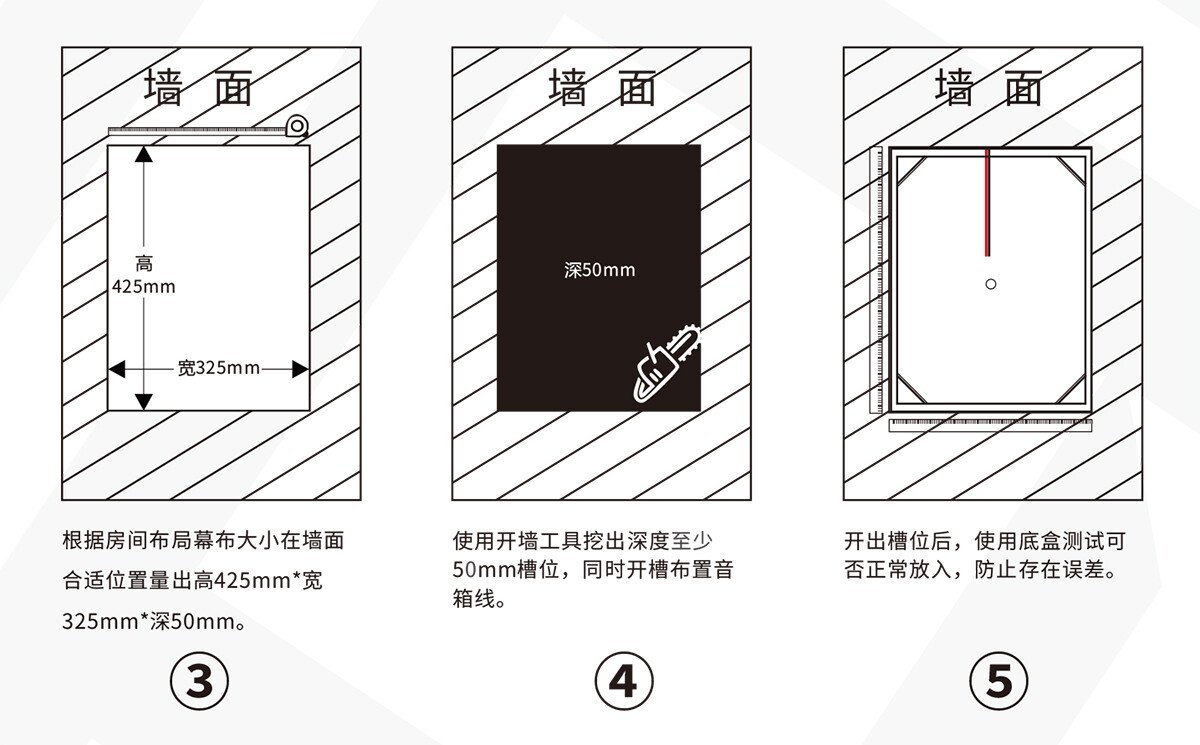 墙 面

高
425mm

宽325mm

根据房间布局幕布大小在墙面合适位置量出高425mm*宽325mm*深50mm。

③

墙 面

深50mm

使用开墙工具挖出深度至少50mm槽位，同时开槽布置音箱线。

④

墙 面

开出槽位后，使用底盒测试可否正常放入，防止存在误差。

⑤